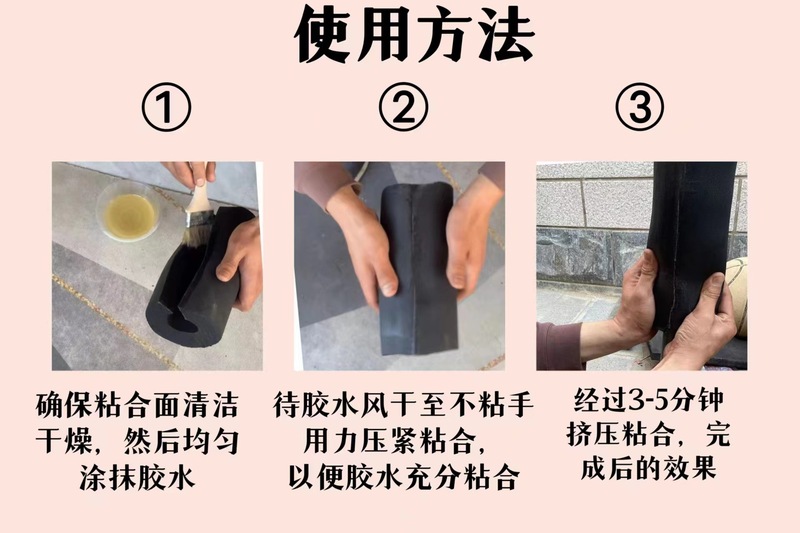 使用方法

①

确保粘合面清洁干燥，然后均匀涂抹胶水

②

待胶水风干至不粘手用力压紧粘合，以便胶水充分粘合

③

经过3-5分钟挤压粘合，完成后的效果